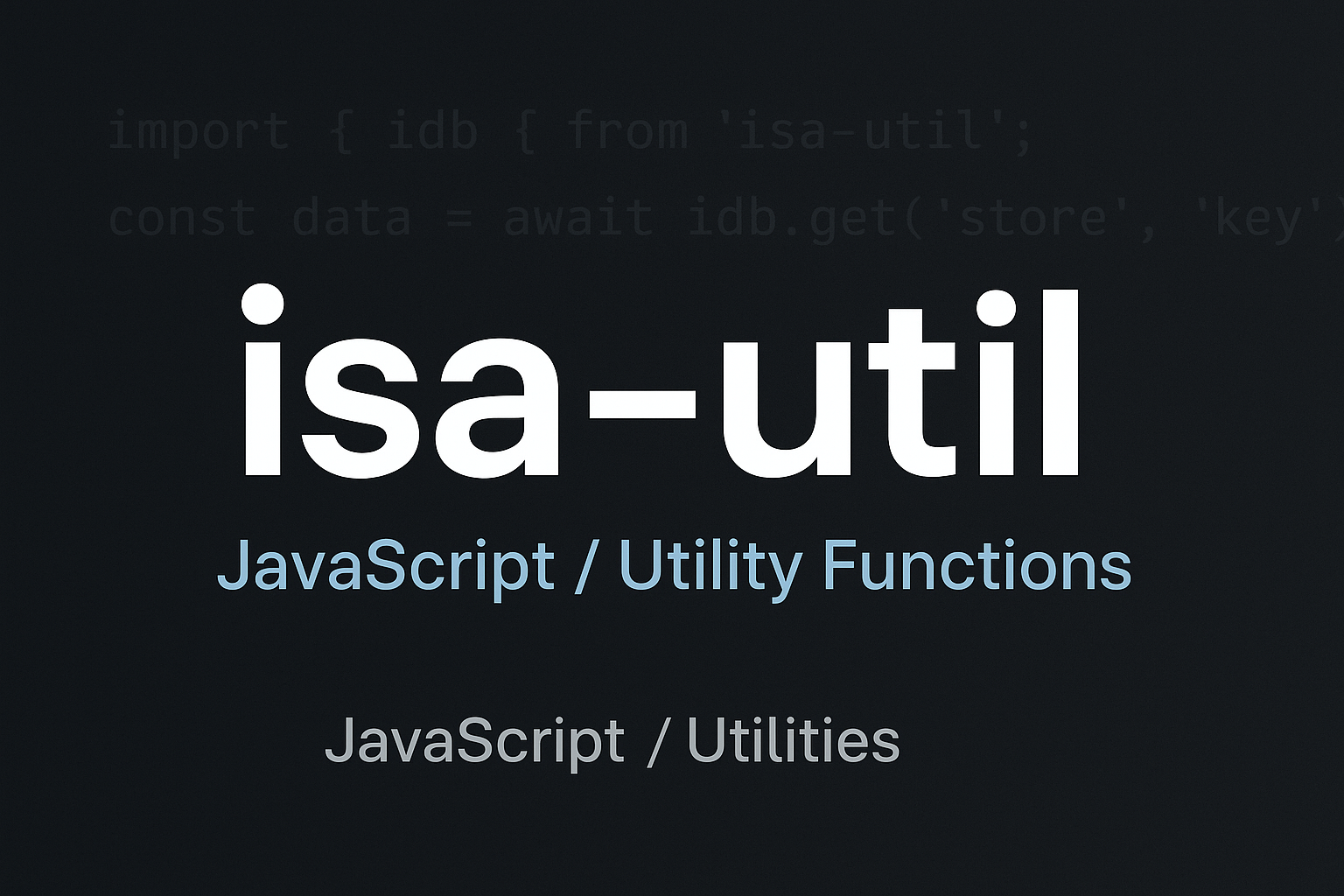 import { idb { from 'isa-util';
const data = await idb.get('store', 'key')

isa–util

JavaScript / Utility Functions

JavaScript / Utilities